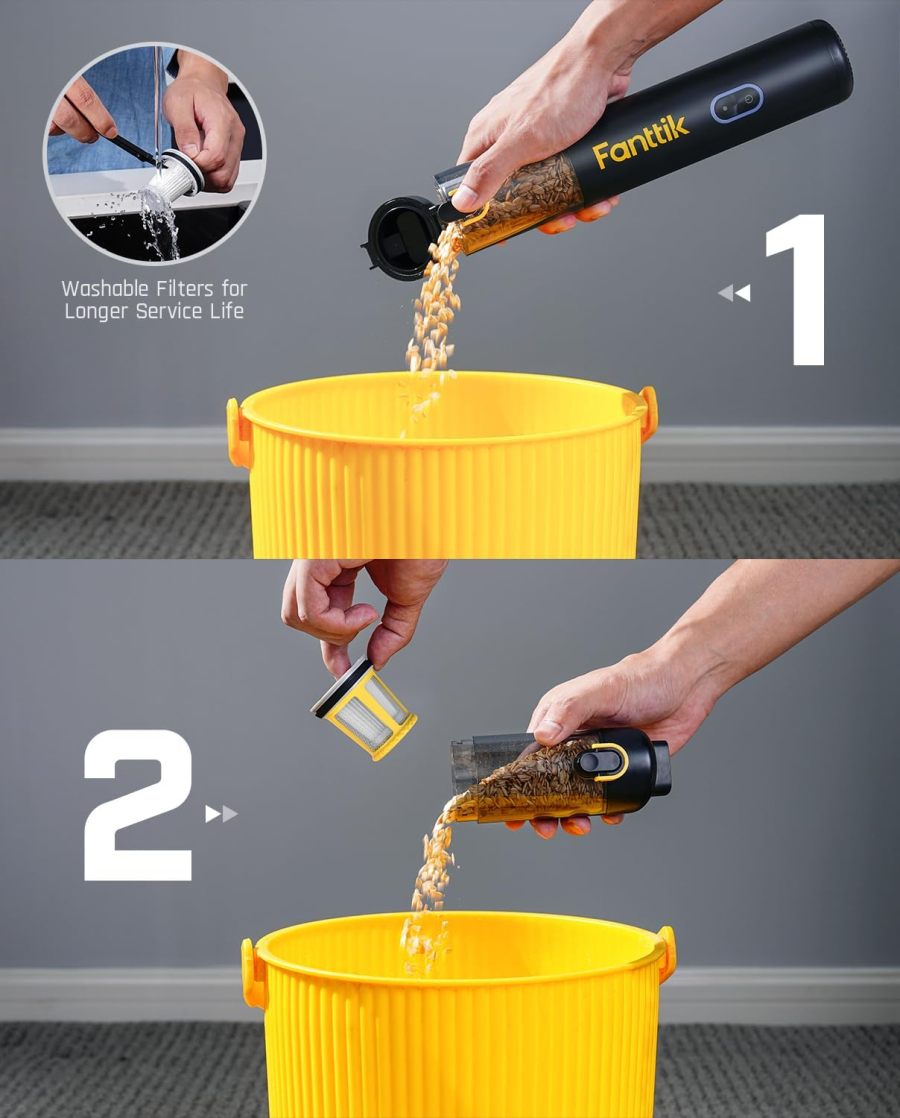 Washable Filters for Longer Service Life

Fanttik

1

2