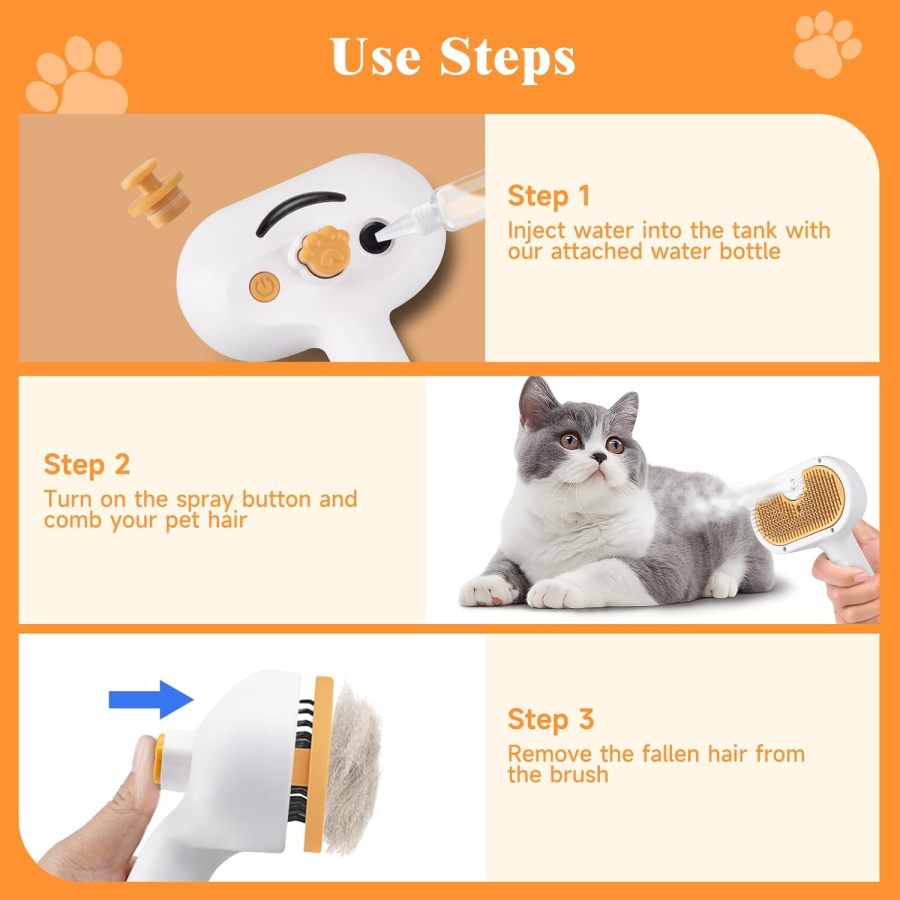 Use Steps

Step 1
Inject water into the tank with our attached water bottle

Step 2
Turn on the spray button and comb your pet hair

Step 3
Remove the fallen hair from the brush