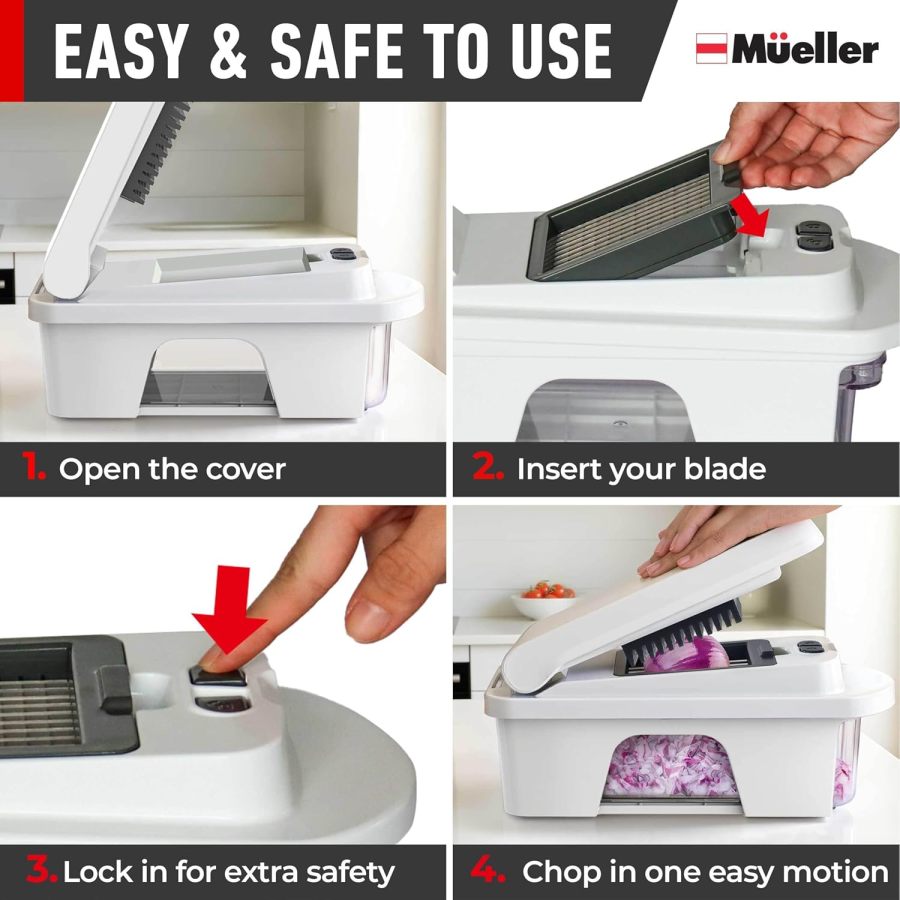 EASY & SAFE TO USE

Müeller

1. Open the cover

2. Insert your blade

3. Lock in for extra safety

4. Chop in one easy motion