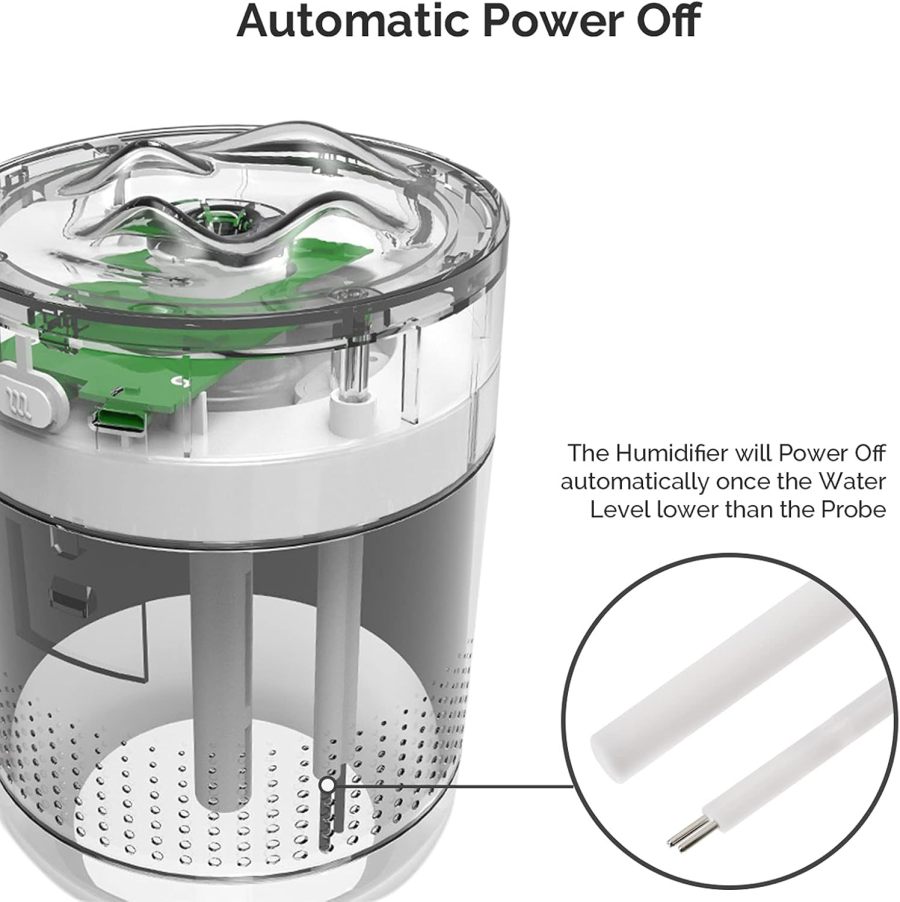 Automatic Power Off

The Humidifier will Power Off automatically once the Water Level lower than the Probe