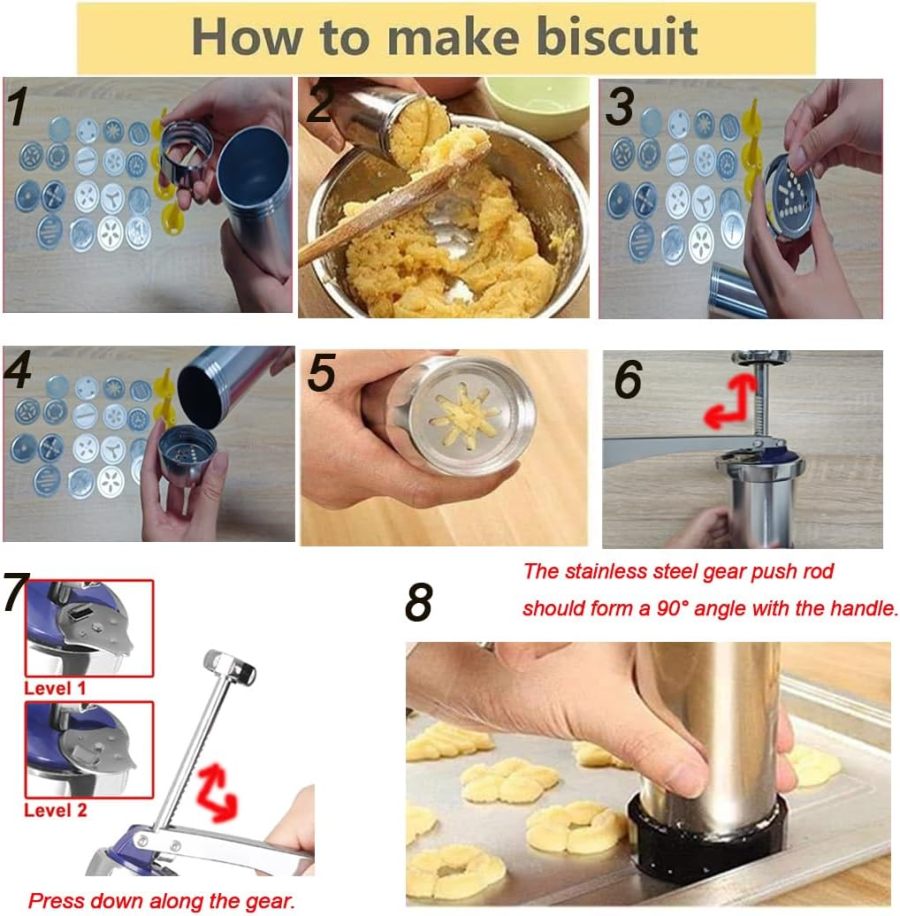 How to make biscuit

1

2

3

4

5

6

7

Level 1

Level 2

Press down along the gear.

8

The stainless steel gear push rod should form a 90° angle with the handle.