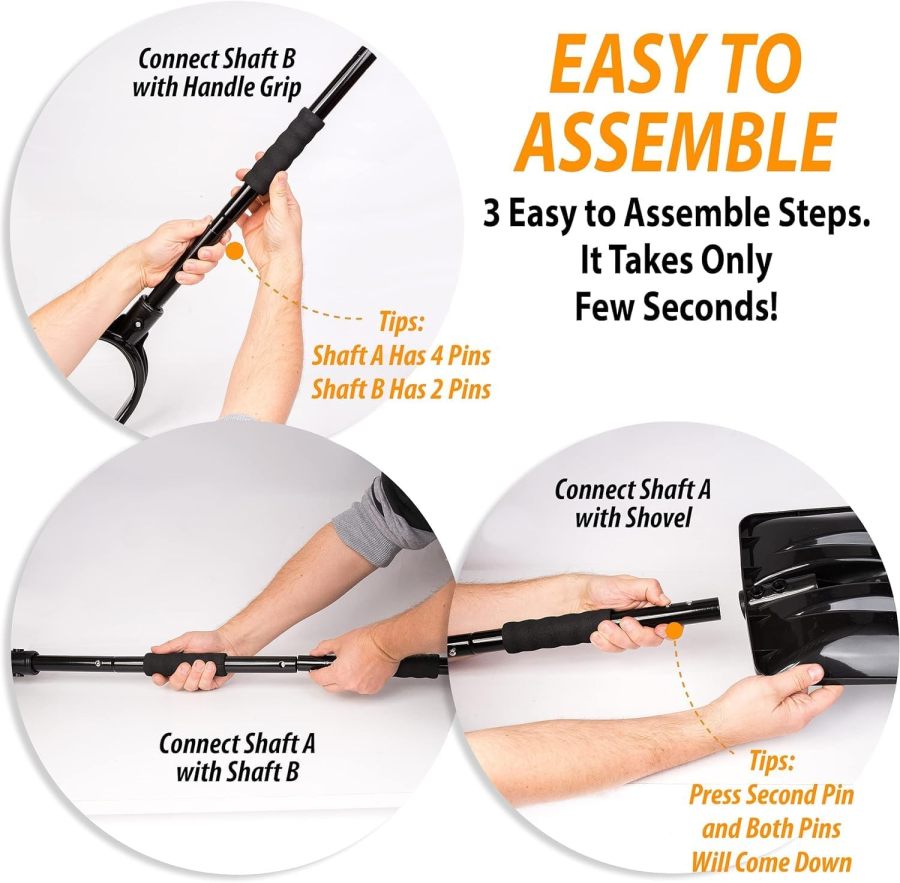 Connect Shaft B with Handle Grip

Tips:
Shaft A Has 4 Pins
Shaft B Has 2 Pins

EASY TO ASSEMBLE

3 Easy to Assemble Steps. It Takes Only Few Seconds!

Connect Shaft A with Shaft B

Connect Shaft A with Shovel

Tips:
Press Second Pin and Both Pins Will Come Down