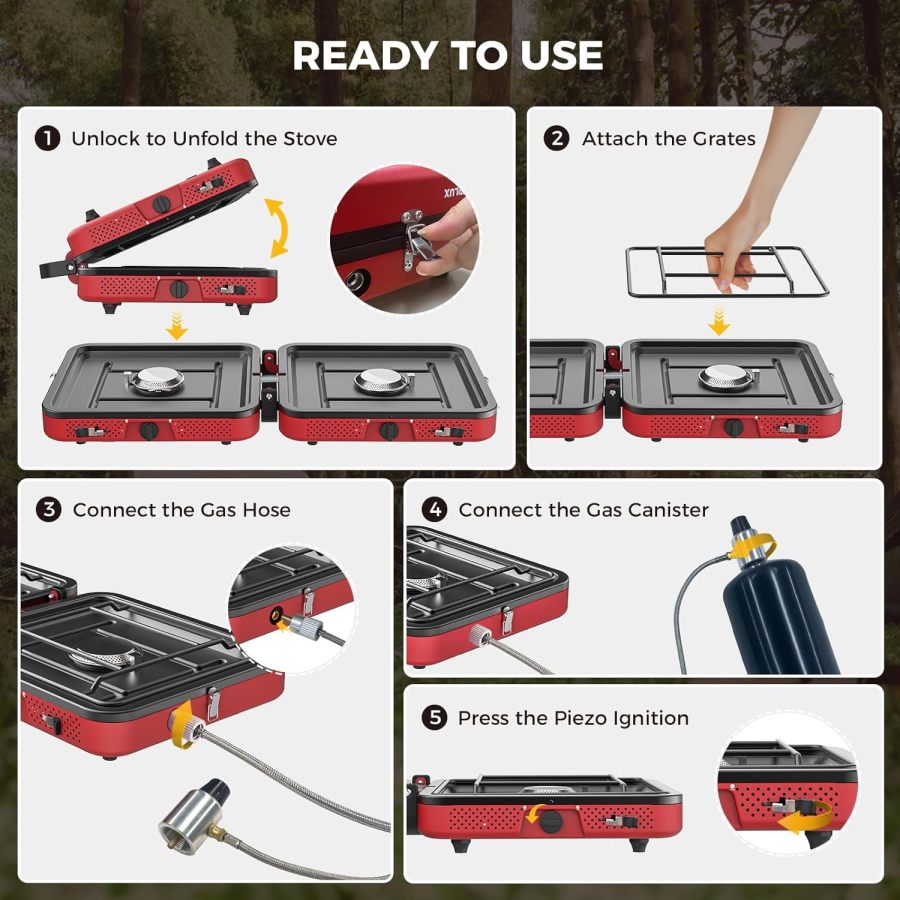 READY TO USE

1 Unlock to Unfold the Stove

2 Attach the Grates

3 Connect the Gas Hose

4 Connect the Gas Canister

5 Press the Piezo Ignition