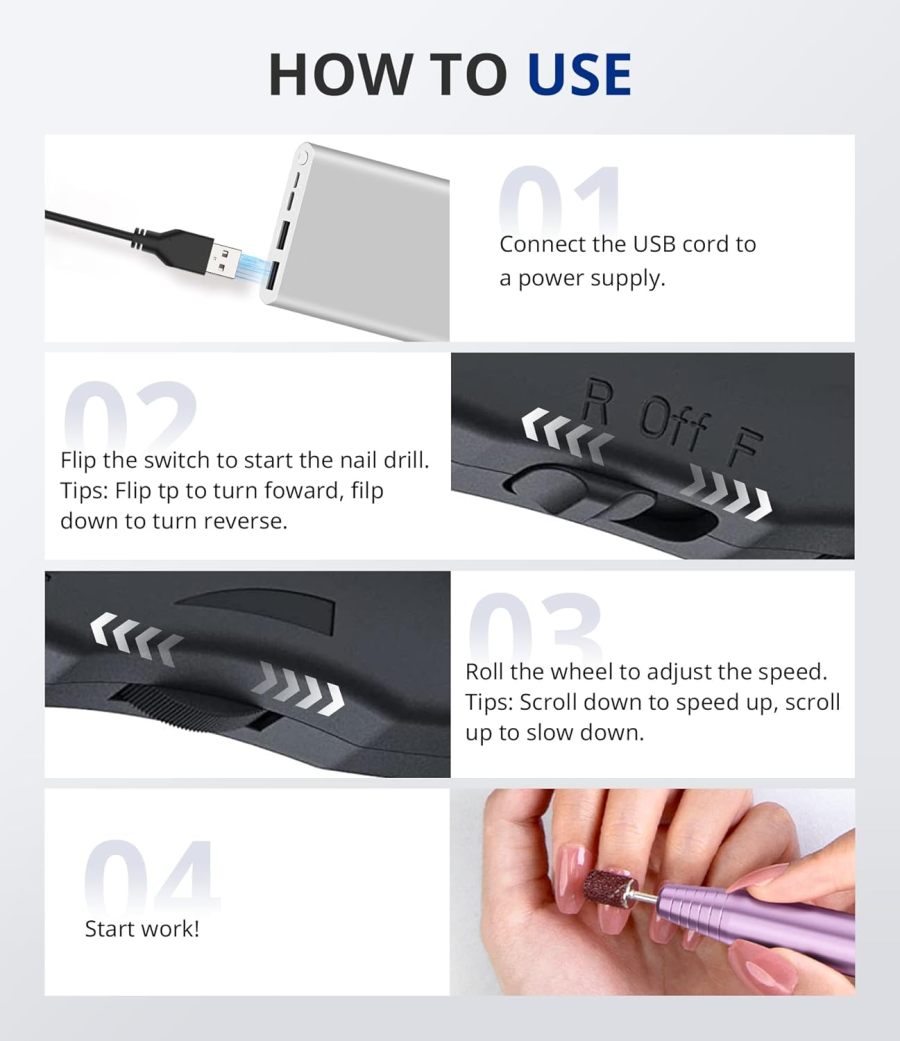 HOW TO USE

01

Connect the USB cord to a power supply.

02

Flip the switch to start the nail drill. Tips: Flip tp to turn foward, filp down to turn reverse.

R Off F

03

Roll the wheel to adjust the speed. Tips: Scroll down to speed up, scroll up to slow down.

04

Start work!